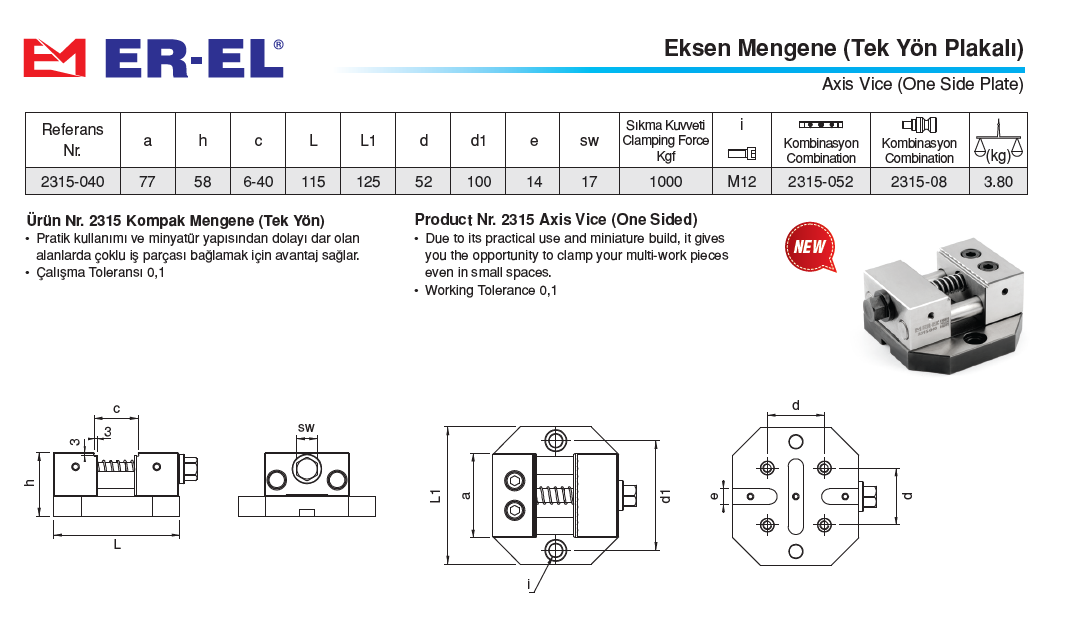 ER-EL®

Eksen Mengene (Tek Yön Plakalı)

Axis Vice (One Side Plate)

| Referans Nr. | a | h | c | L | L1 | d | d1 | e | sw | Sıkma Kuvveti Clamping Force Kgf | i | Kombinasyon Combination | Kombinasyon Combination | (kg) |
|---|---|---|---|---|---|---|---|---|---|---|---|---|---|---|
| 2315-040 | 77 | 58 | 6-40 | 115 | 125 | 52 | 100 | 14 | 17 | 1000 | M12 | 2315-052 | 2315-08 | 3.80 |

Ürün Nr. 2315 Kompak Mengene (Tek Yön)
• Pratik kullanımı ve minyatür yapısından dolayı dar olan alanlarda çoklu iş parçası bağlamak için avantaj sağlar.
• Çalışma Toleransı 0,1

Product Nr. 2315 Axis Vice (One Sided)
• Due to its practical use and miniature build, it gives you the opportunity to clamp your multi-work pieces even in small spaces.
• Working Tolerance 0,1

NEW

c
3
3
h
L
sw
L1
a
d1
i
d
e
d