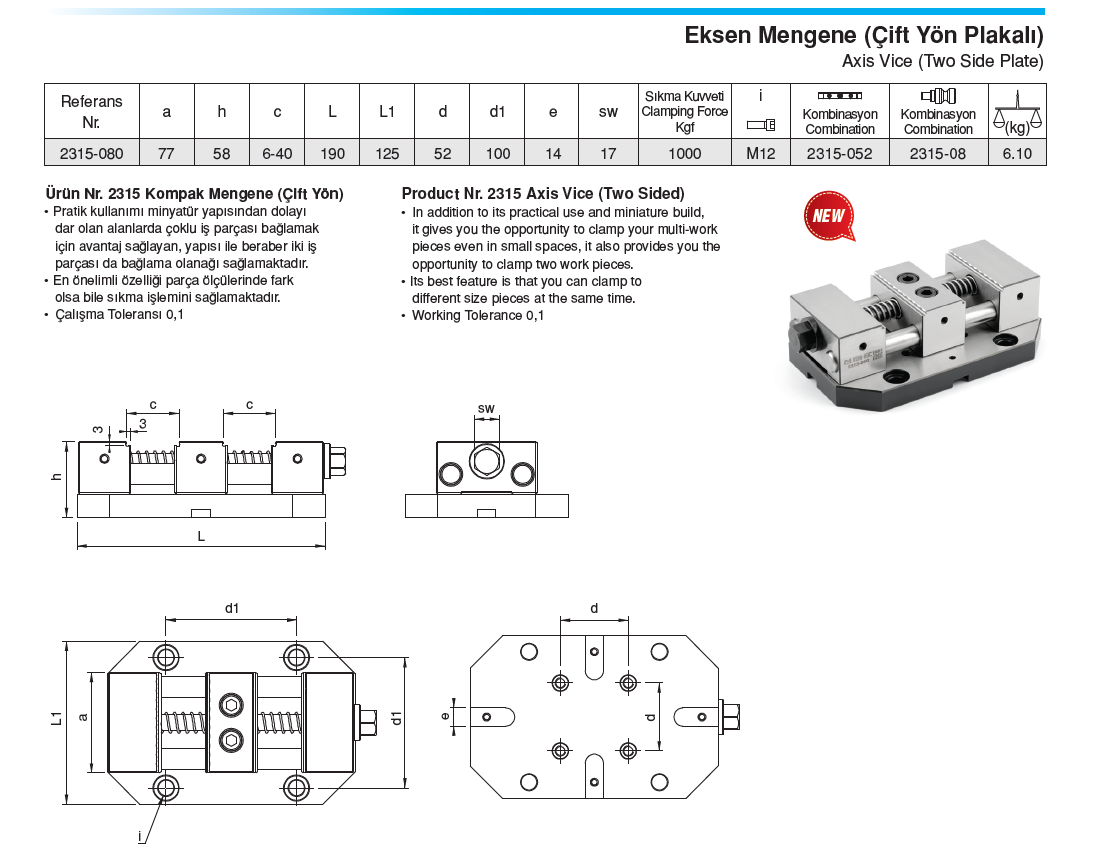 Eksen Mengene (Çift Yön Plakalı)
Axis Vice (Two Side Plate)

| Referans Nr. | a | h | c | L | L1 | d | d1 | e | sw | Sıkma Kuvveti Clamping Force Kgf | i | Kombinasyon Combination | Kombinasyon Combination | (kg) |
|---|---|---|---|---|---|---|---|---|---|---|---|---|---|---|
| 2315-080 | 77 | 58 | 6-40 | 190 | 125 | 52 | 100 | 14 | 17 | 1000 | M12 | 2315-052 | 2315-08 | 6.10 |

Ürün Nr. 2315 Kompak Mengene (Çift Yön)
• Pratik kullanımı minyatür yapısından dolayı dar olan alanlarda çoklu iş parçası bağlamak için avantaj sağlayan, yapısı ile beraber iki iş parçası da bağlama olanağı sağlamaktadır.
• En önelimli özelliği parça ölçülerinde fark olsa bile sıkma işlemini sağlamaktadır.
• Çalışma Toleransı 0,1

Product Nr. 2315 Axis Vice (Two Sided)
• In addition to its practical use and miniature build, it gives you the opportunity to clamp your multi-work pieces even in small spaces, it also provides you the opportunity to clamp two work pieces.
• Its best feature is that you can clamp to different size pieces at the same time.
• Working Tolerance 0,1

NEW

c
c
3
3
h
L
sw
d1
L1
a
d1
i
d
e
d