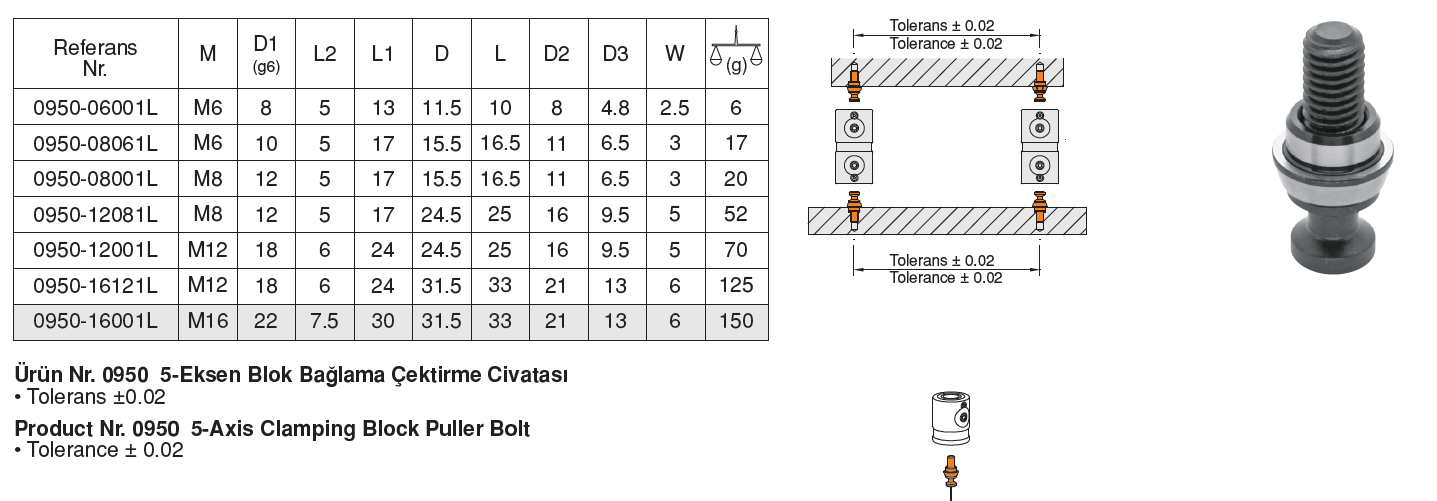 | Referans Nr. | M | D1 (g6) | L2 | L1 | D | L | D2 | D3 | W | (g) |
|---|---|---|---|---|---|---|---|---|---|---|
| 0950-06001L | M6 | 8 | 5 | 13 | 11.5 | 10 | 8 | 4.8 | 2.5 | 6 |
| 0950-08061L | M6 | 10 | 5 | 17 | 15.5 | 16.5 | 11 | 6.5 | 3 | 17 |
| 0950-08001L | M8 | 12 | 5 | 17 | 15.5 | 16.5 | 11 | 6.5 | 3 | 20 |
| 0950-12081L | M8 | 12 | 5 | 17 | 24.5 | 25 | 16 | 9.5 | 5 | 52 |
| 0950-12001L | M12 | 18 | 6 | 24 | 24.5 | 25 | 16 | 9.5 | 5 | 70 |
| 0950-16121L | M12 | 18 | 6 | 24 | 31.5 | 33 | 21 | 13 | 6 | 125 |
| 0950-16001L | M16 | 22 | 7.5 | 30 | 31.5 | 33 | 21 | 13 | 6 | 150 |

Tolerans ± 0.02
Tolerance ± 0.02

Tolerans ± 0.02
Tolerance ± 0.02

Ürün Nr. 0950 5-Eksen Blok Bağlama Çektirme Civatası
• Tolerans ±0.02

Product Nr. 0950 5-Axis Clamping Block Puller Bolt
• Tolerance ± 0.02